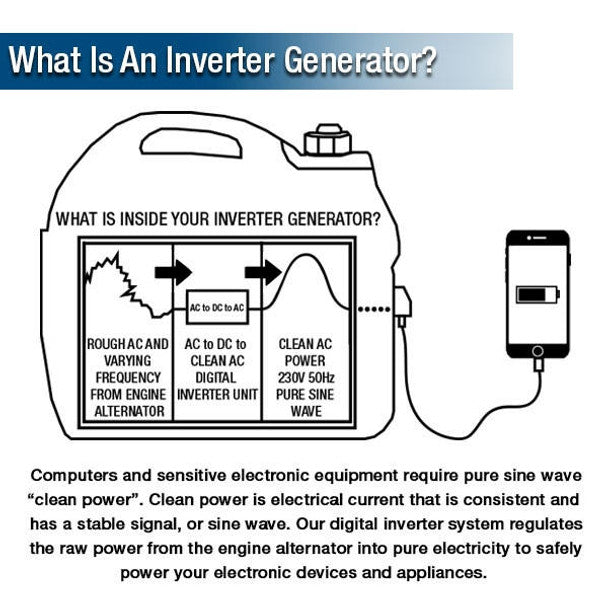 What Is An Inverter Generator?

WHAT IS INSIDE YOUR INVERTER GENERATOR?

AC to DC to AC

ROUGH AC AND VARYING FREQUENCY FROM ENGINE ALTERNATOR

AC to DC to CLEAN AC DIGITAL INVERTER UNIT

CLEAN AC POWER 230V 50Hz PURE SINE WAVE

Computers and sensitive electronic equipment require pure sine wave “clean power”. Clean power is electrical current that is consistent and has a stable signal, or sine wave. Our digital inverter system regulates the raw power from the engine alternator into pure electricity to safely power your electronic devices and appliances.